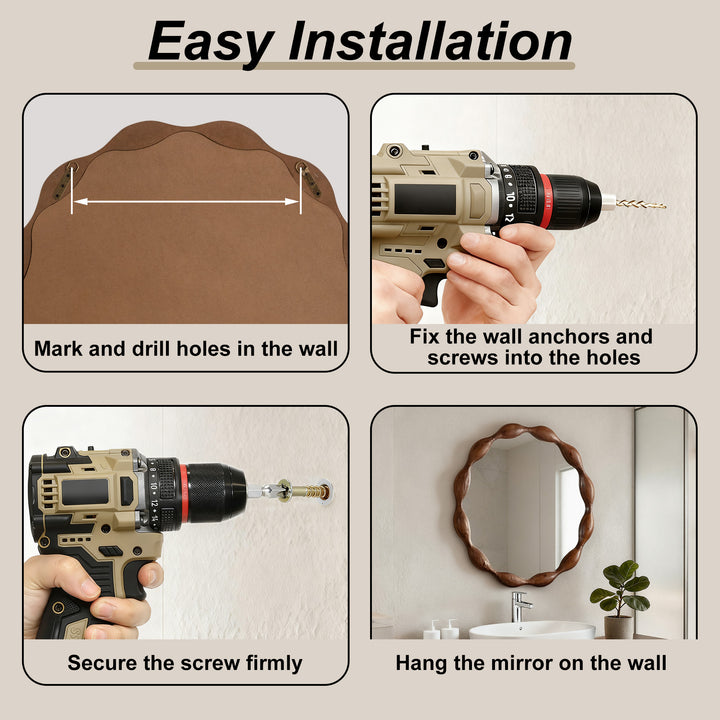 Easy Installation

Mark and drill holes in the wall

8 10 12

Fix the wall anchors and screws into the holes

8 10 12 14

Secure the screw firmly

Hang the mirror on the wall