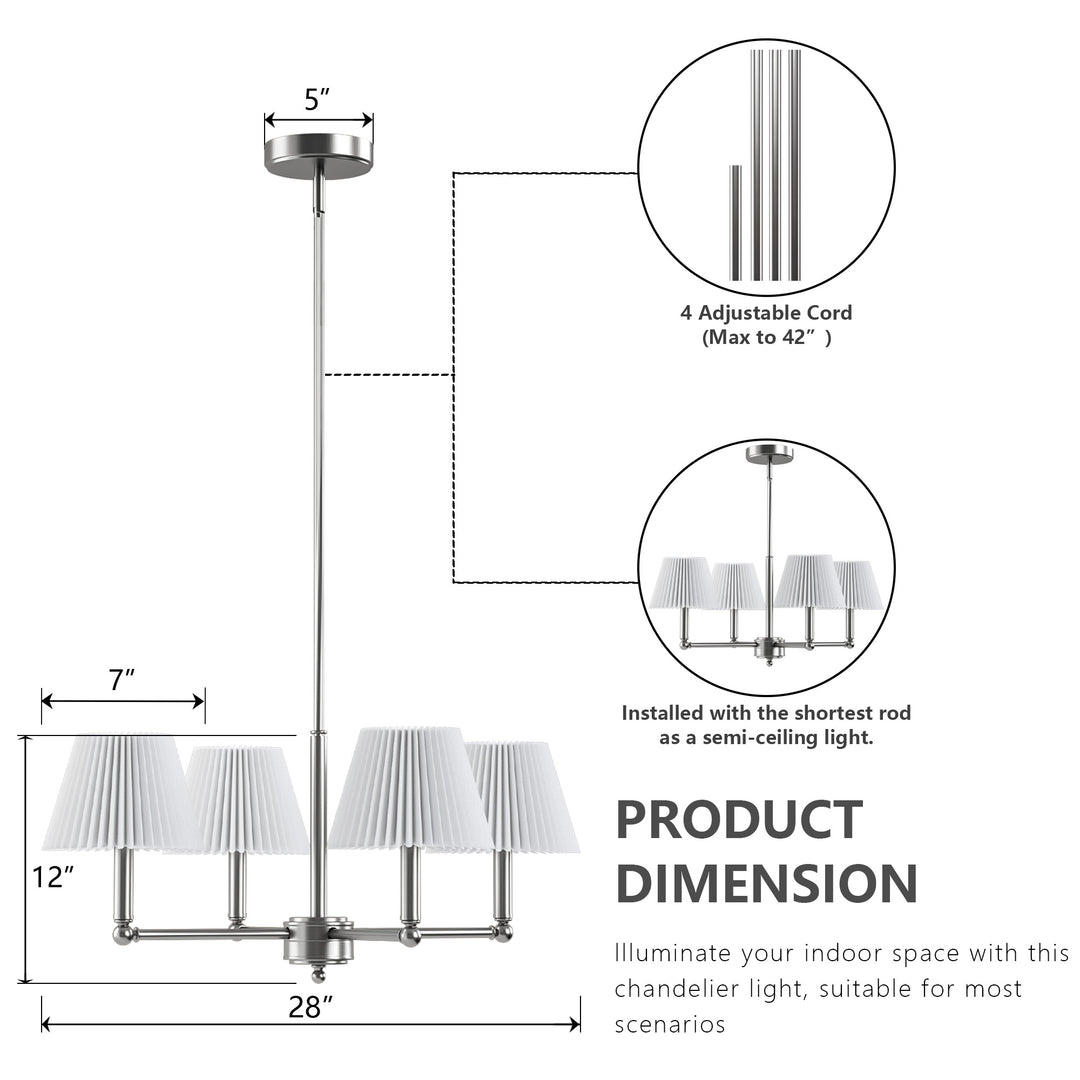 5″

4 Adjustable Cord
(Max to 42″ )

Installed with the shortest rod as a semi-ceiling light.

7″

12″

28″

PRODUCT DIMENSION

Illuminate your indoor space with this chandelier light, suitable for most scenarios