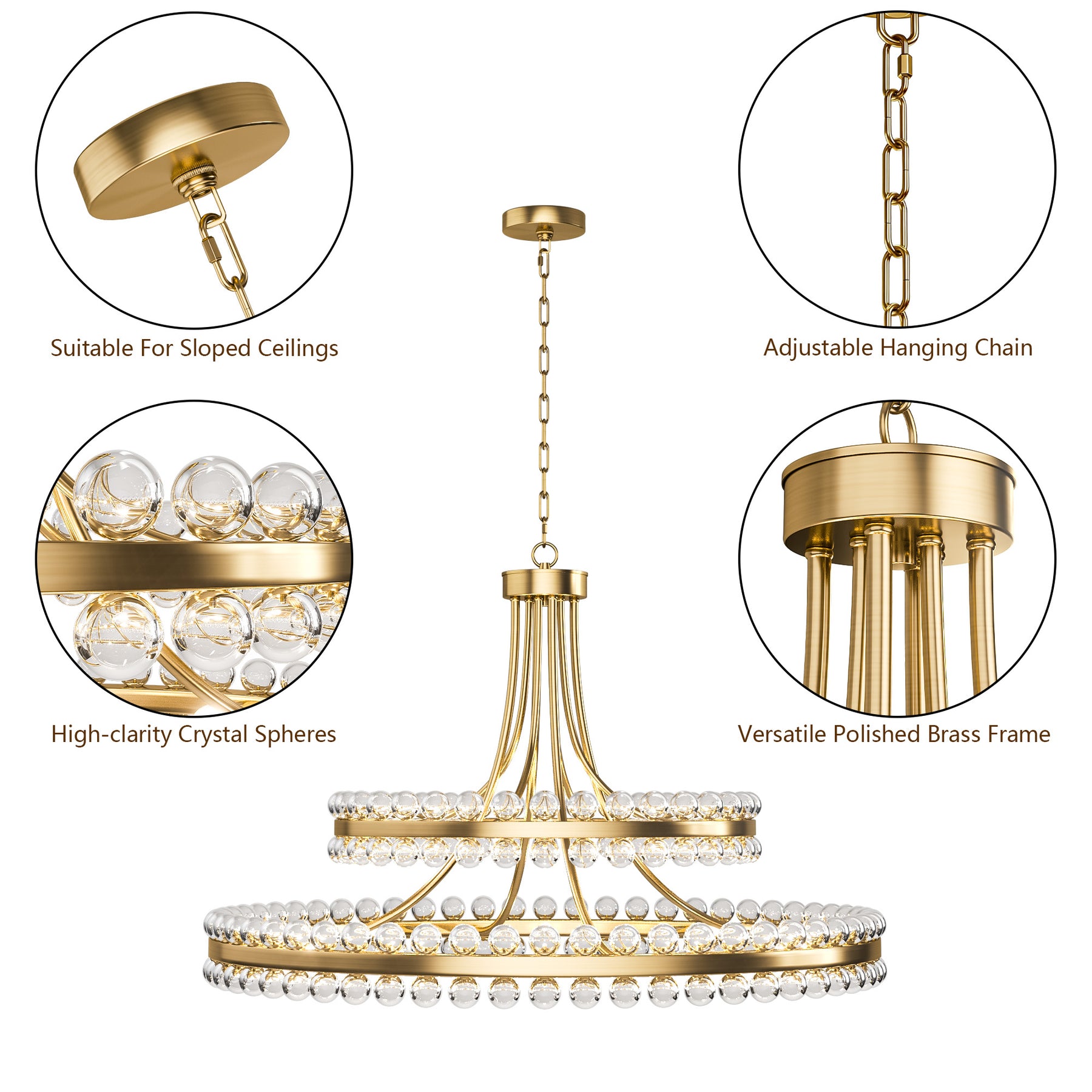 Suitable For Sloped Ceilings

Adjustable Hanging Chain

High-clarity Crystal Spheres

Versatile Polished Brass Frame