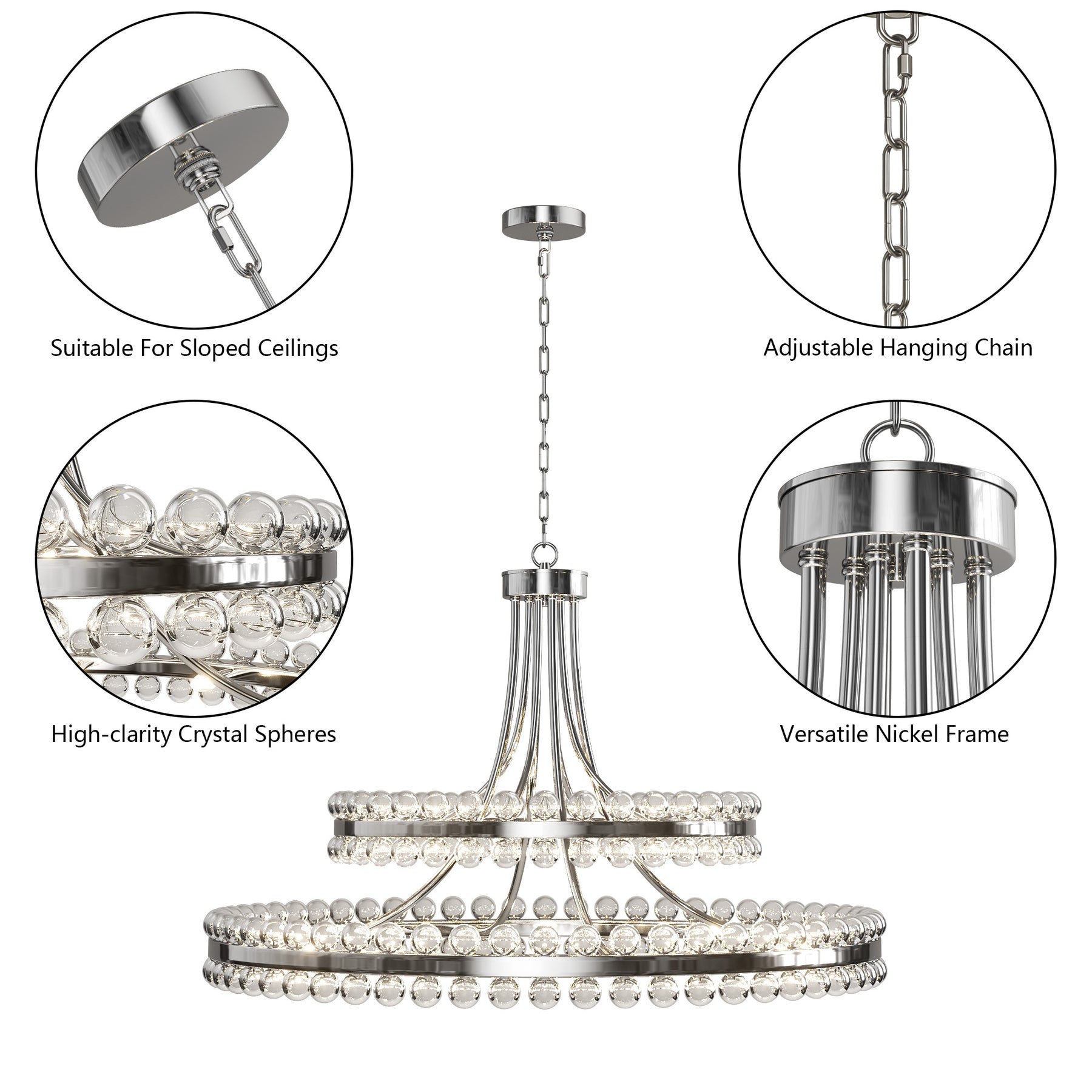 Suitable For Sloped Ceilings

Adjustable Hanging Chain

High-clarity Crystal Spheres

Versatile Nickel Frame