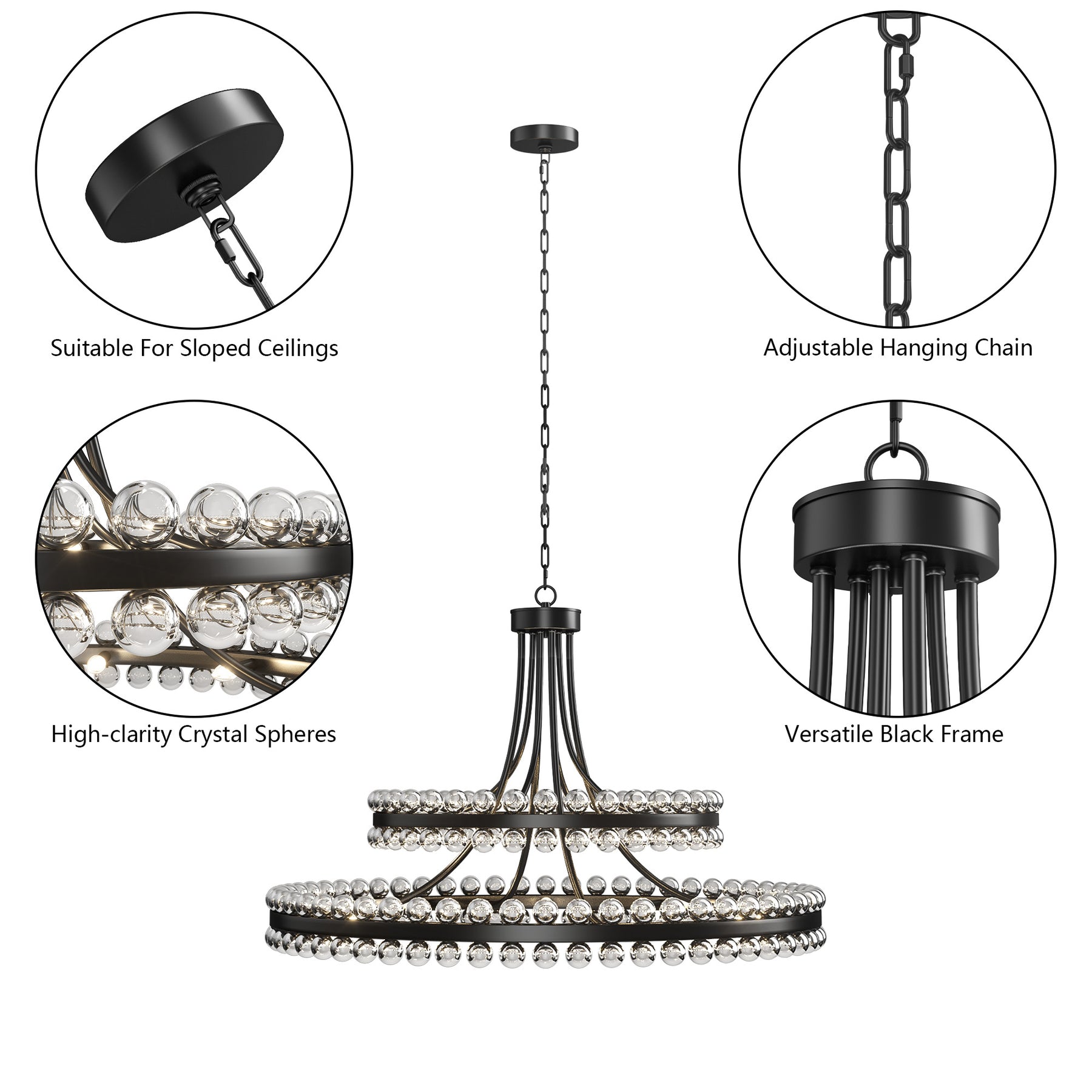 Suitable For Sloped Ceilings

Adjustable Hanging Chain

High-clarity Crystal Spheres

Versatile Black Frame