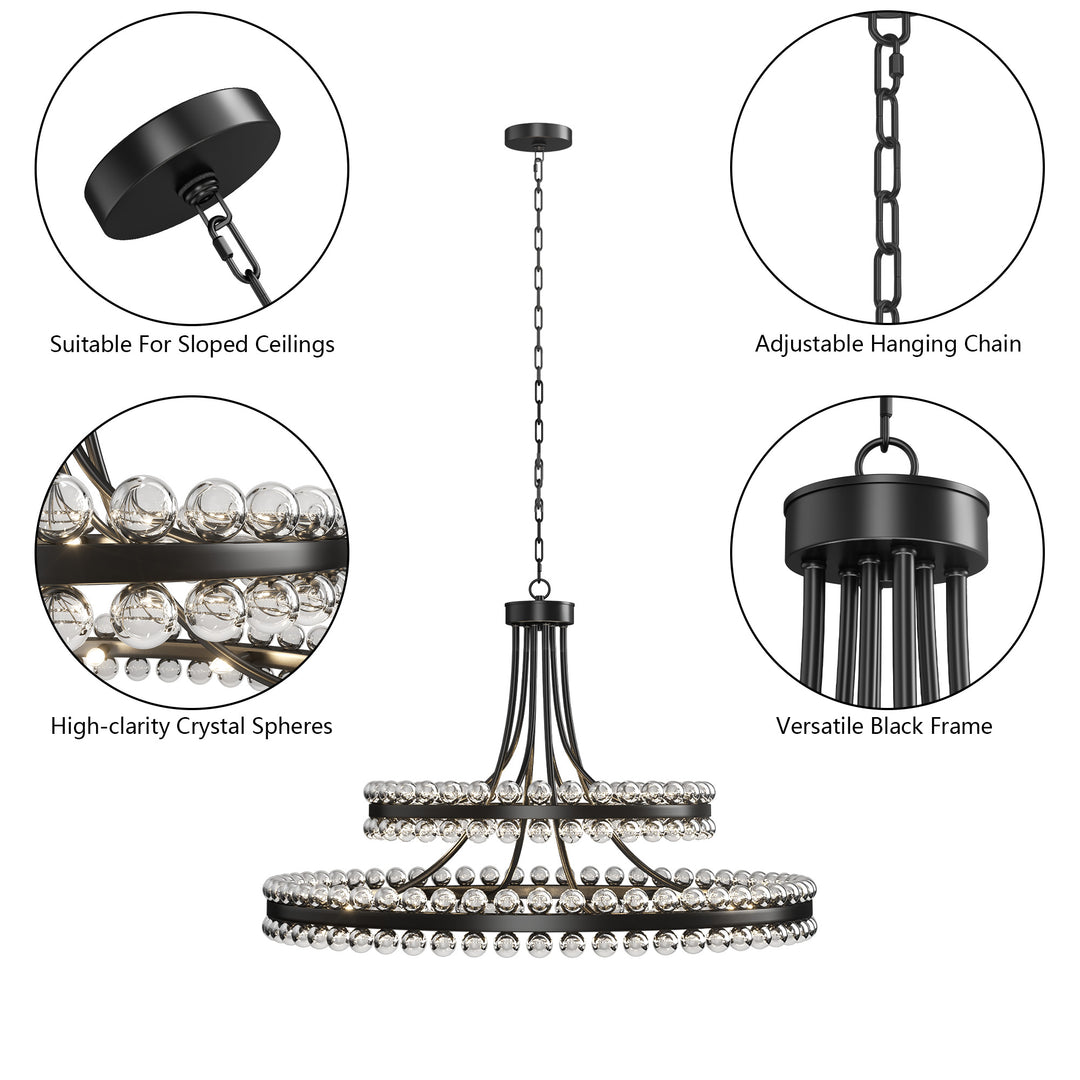 Suitable For Sloped Ceilings

Adjustable Hanging Chain

High-clarity Crystal Spheres

Versatile Black Frame