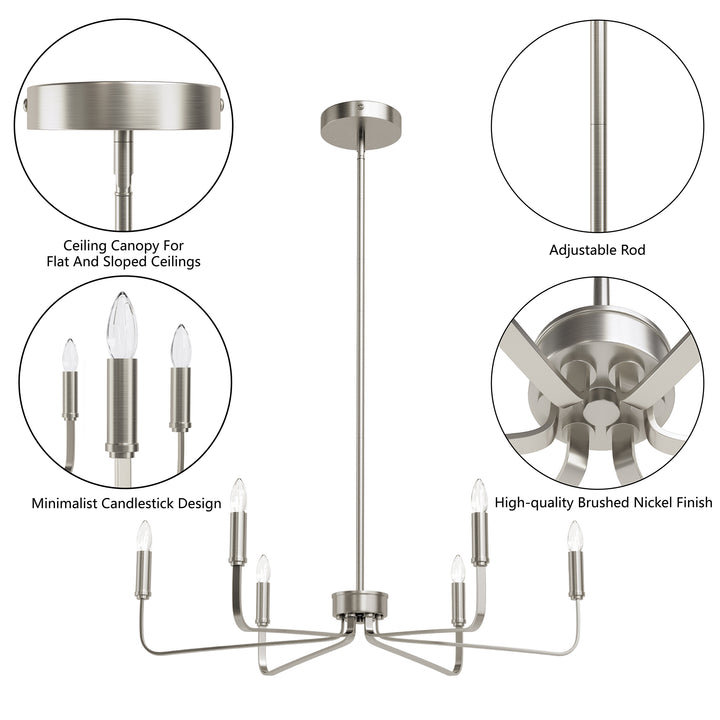 Ceiling Canopy For Flat And Sloped Ceilings

Adjustable Rod

Minimalist Candlestick Design

High-quality Brushed Nickel Finish