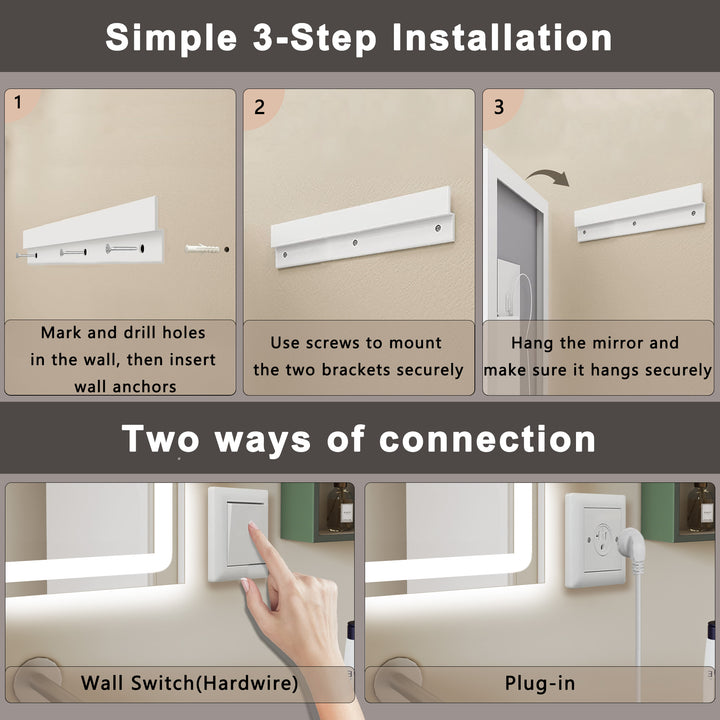 Simple 3-Step Installation

1

Mark and drill holes in the wall, then insert wall anchors

2

Use screws to mount the two brackets securely

3

Hang the mirror and make sure it hangs securely

Two ways of connection

Wall Switch(Hardwire)

Plug-in