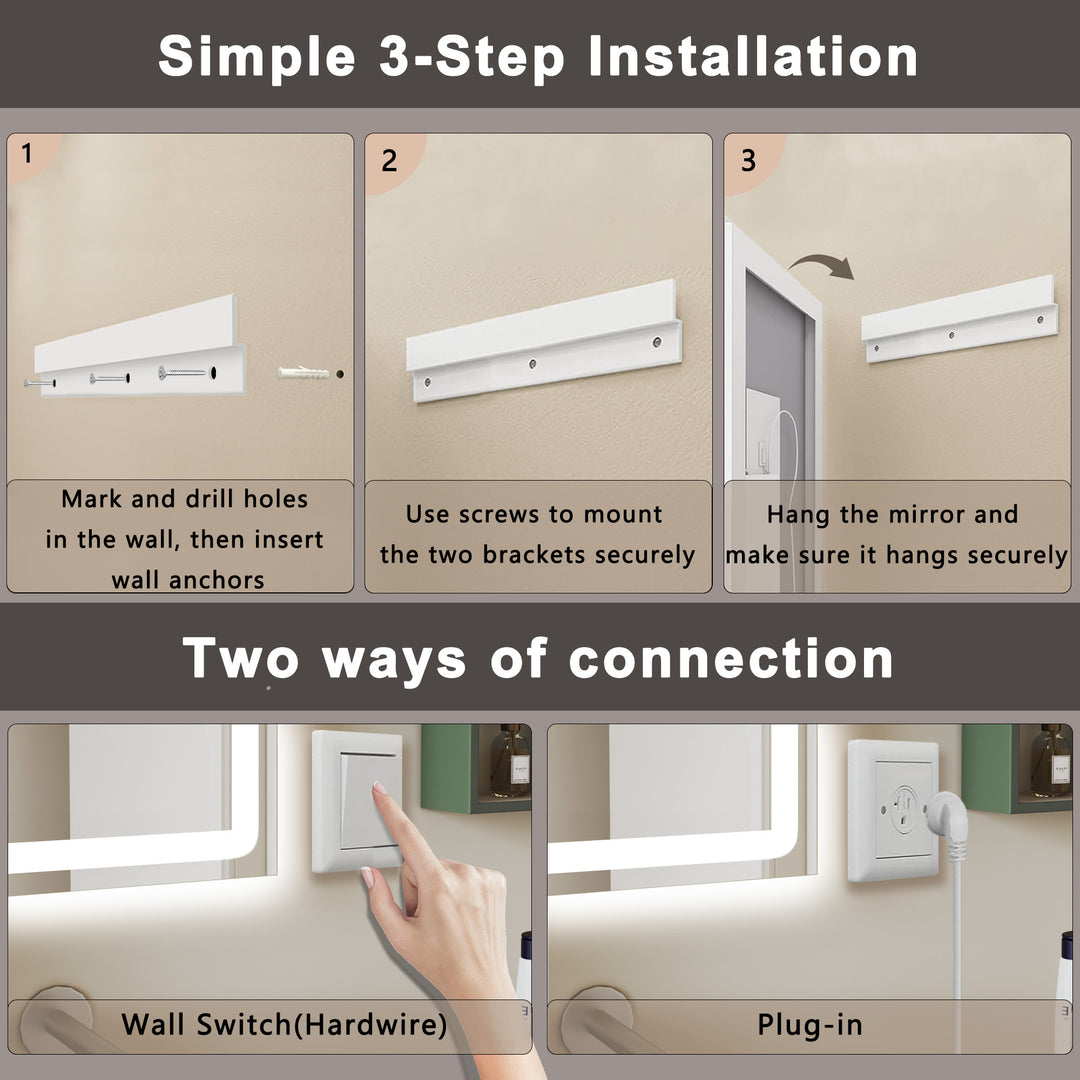 Simple 3-Step Installation

1

Mark and drill holes in the wall, then insert wall anchors

2

Use screws to mount the two brackets securely

3

Hang the mirror and make sure it hangs securely

Two ways of connection

Wall Switch(Hardwire)

Plug-in