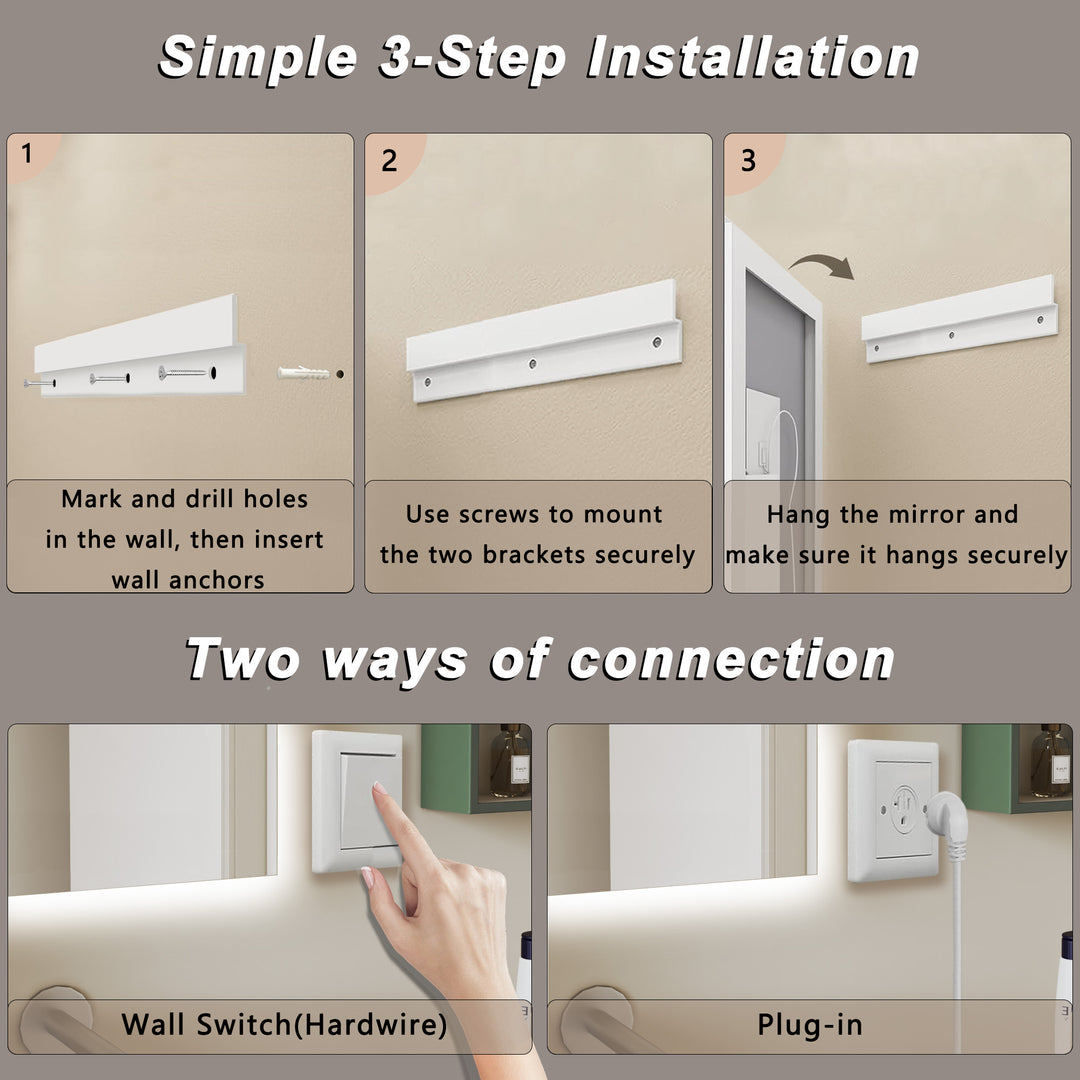 Simple 3-Step Installation

1

Mark and drill holes in the wall, then insert wall anchors

2

Use screws to mount the two brackets securely

3

Hang the mirror and make sure it hangs securely

Two ways of connection

Wall Switch(Hardwire)

Plug-in