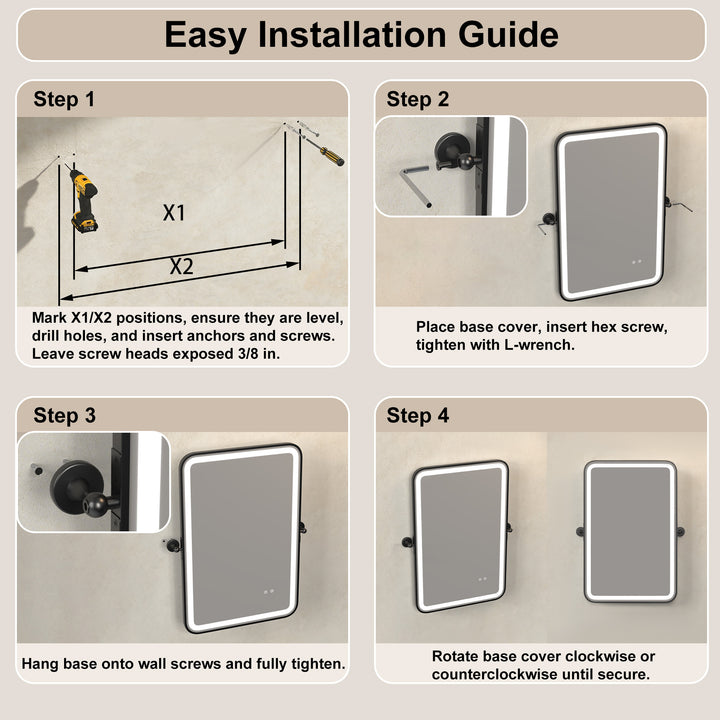 Easy Installation Guide

Step 1

X1

X2

Mark X1/X2 positions, ensure they are level, drill holes, and insert anchors and screws. Leave screw heads exposed 3/8 in.

Step 2

Place base cover, insert hex screw, tighten with L-wrench.

Step 3

Hang base onto wall screws and fully tighten.

Step 4

Rotate base cover clockwise or counterclockwise until secure.