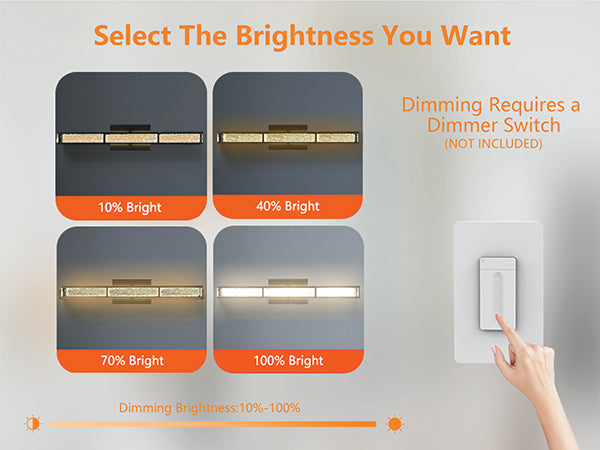 Select The Brightness You Want

10% Bright

40% Bright

70% Bright

100% Bright

Dimming Requires a Dimmer Switch
(NOT INCLUDED)

Dimming Brightness:10%-100%