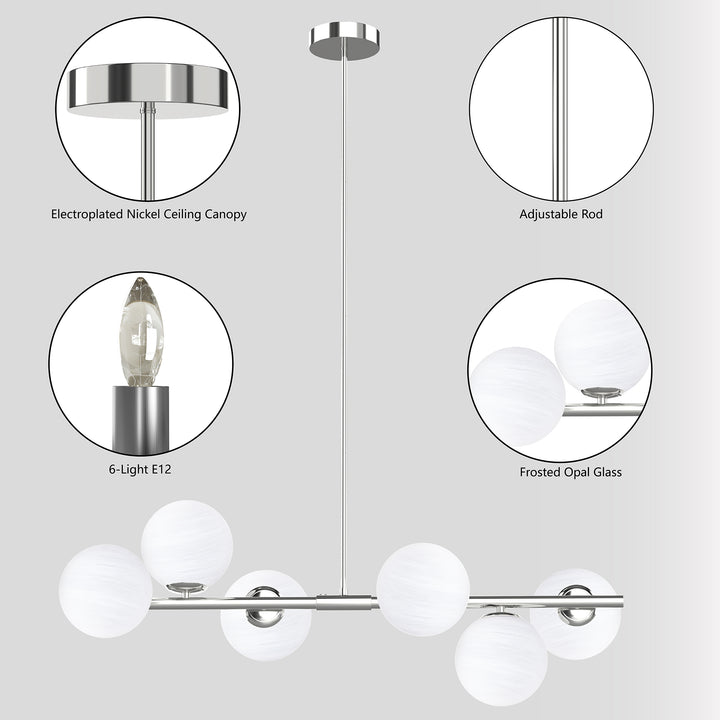 Electroplated Nickel Ceiling Canopy

Adjustable Rod

6-Light E12

Frosted Opal Glass