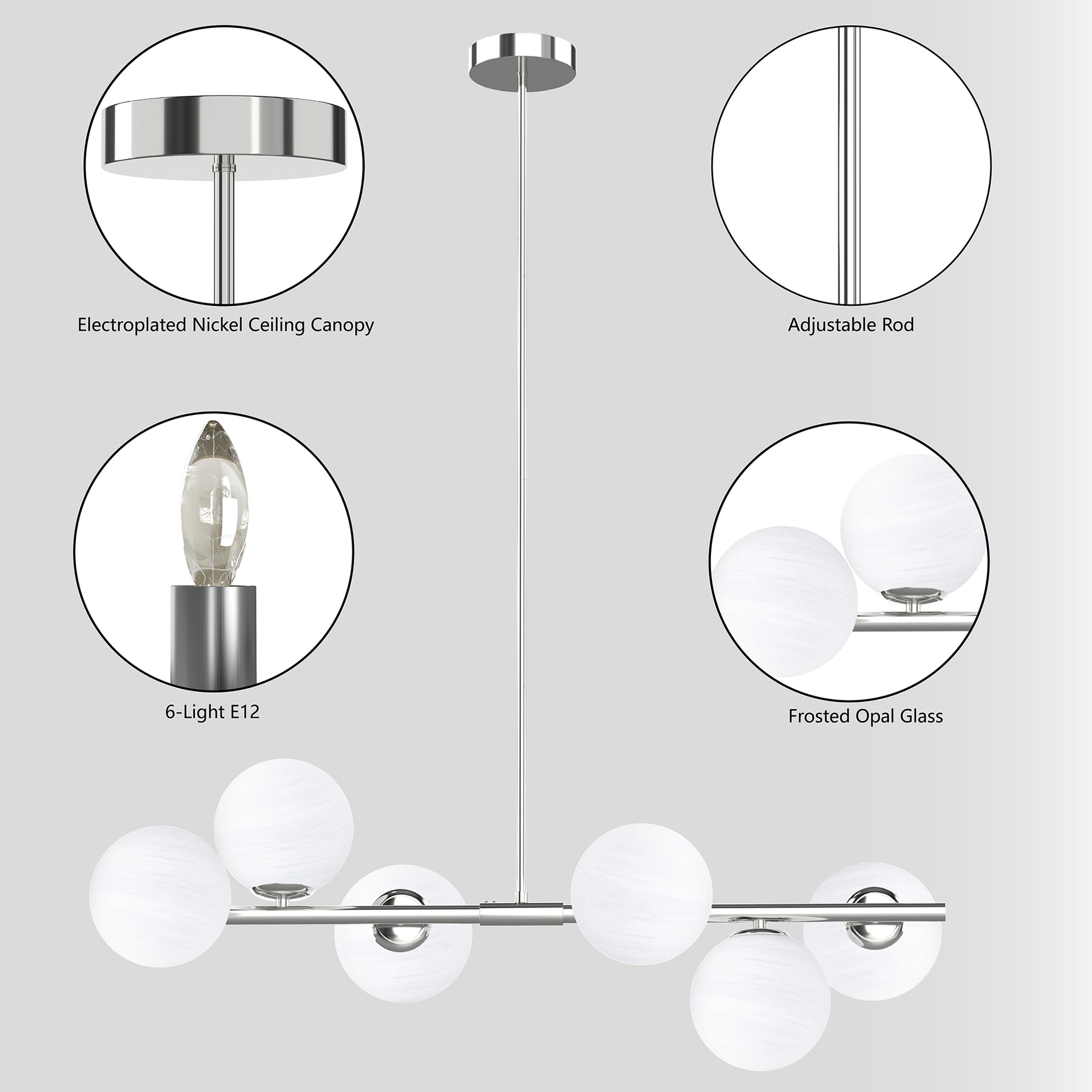 Electroplated Nickel Ceiling Canopy

Adjustable Rod

6-Light E12

Frosted Opal Glass