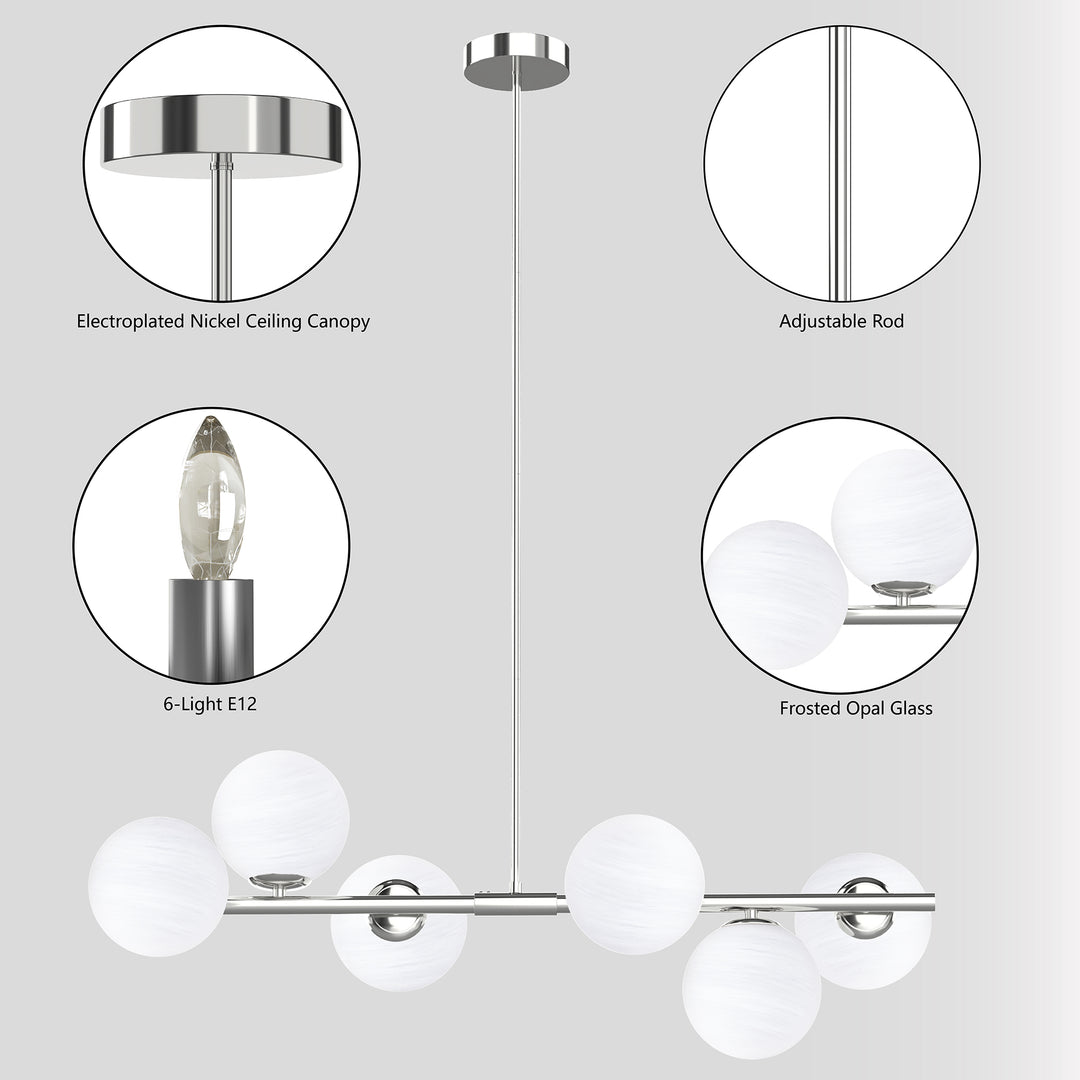 Electroplated Nickel Ceiling Canopy

Adjustable Rod

6-Light E12

Frosted Opal Glass