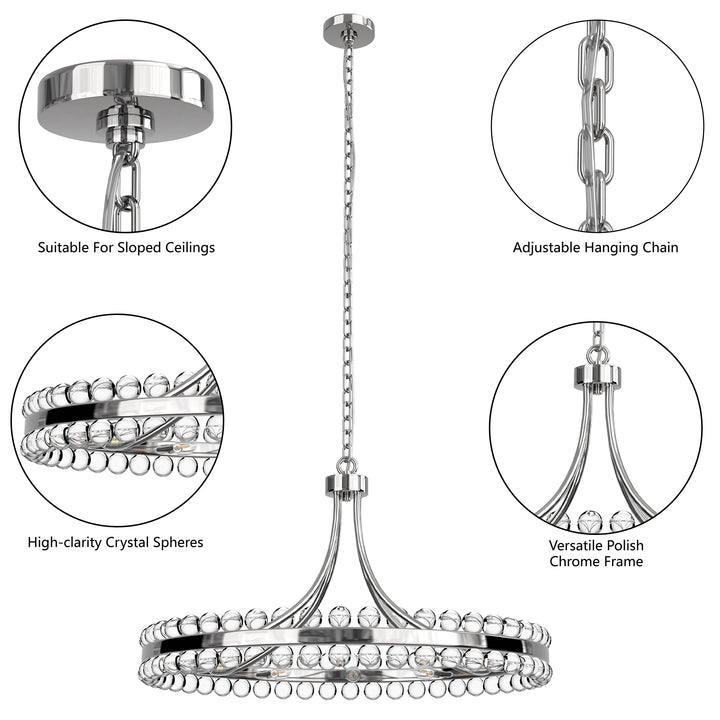 Suitable For Sloped Ceilings

Adjustable Hanging Chain

High-clarity Crystal Spheres

Versatile Polish Chrome Frame