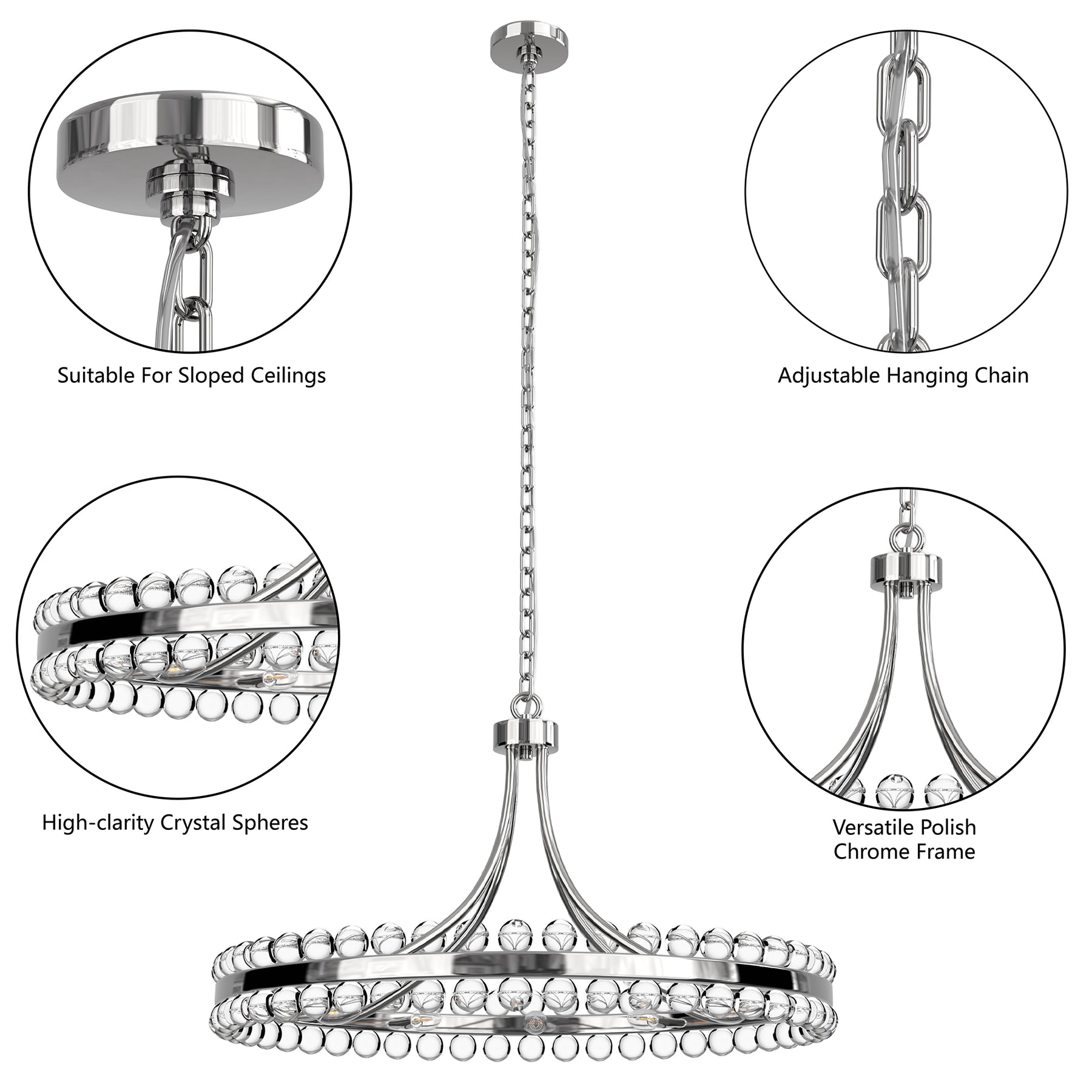 Suitable For Sloped Ceilings

Adjustable Hanging Chain

High-clarity Crystal Spheres

Versatile Polish Chrome Frame