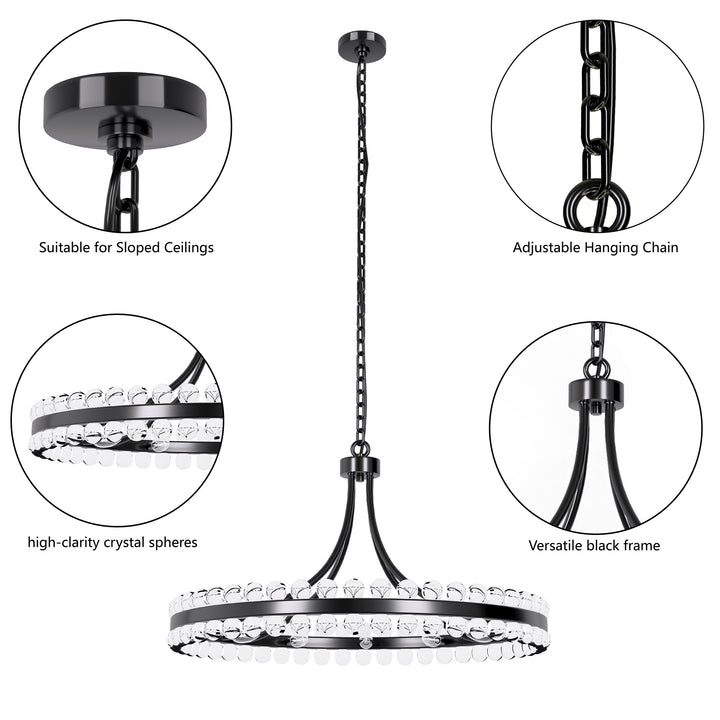 Suitable for Sloped Ceilings

Adjustable Hanging Chain

high-clarity crystal spheres

Versatile black frame