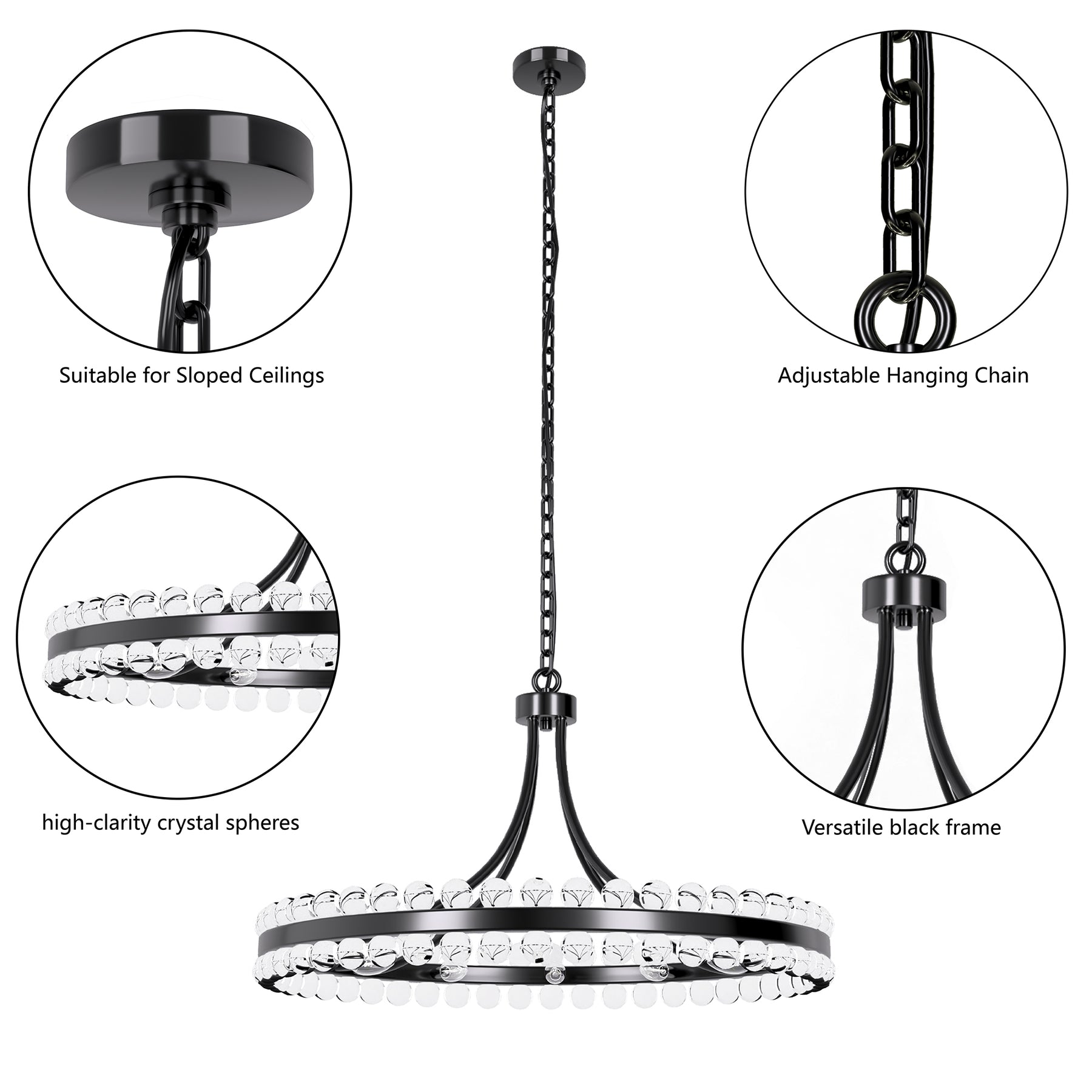 Suitable for Sloped Ceilings

Adjustable Hanging Chain

high-clarity crystal spheres

Versatile black frame