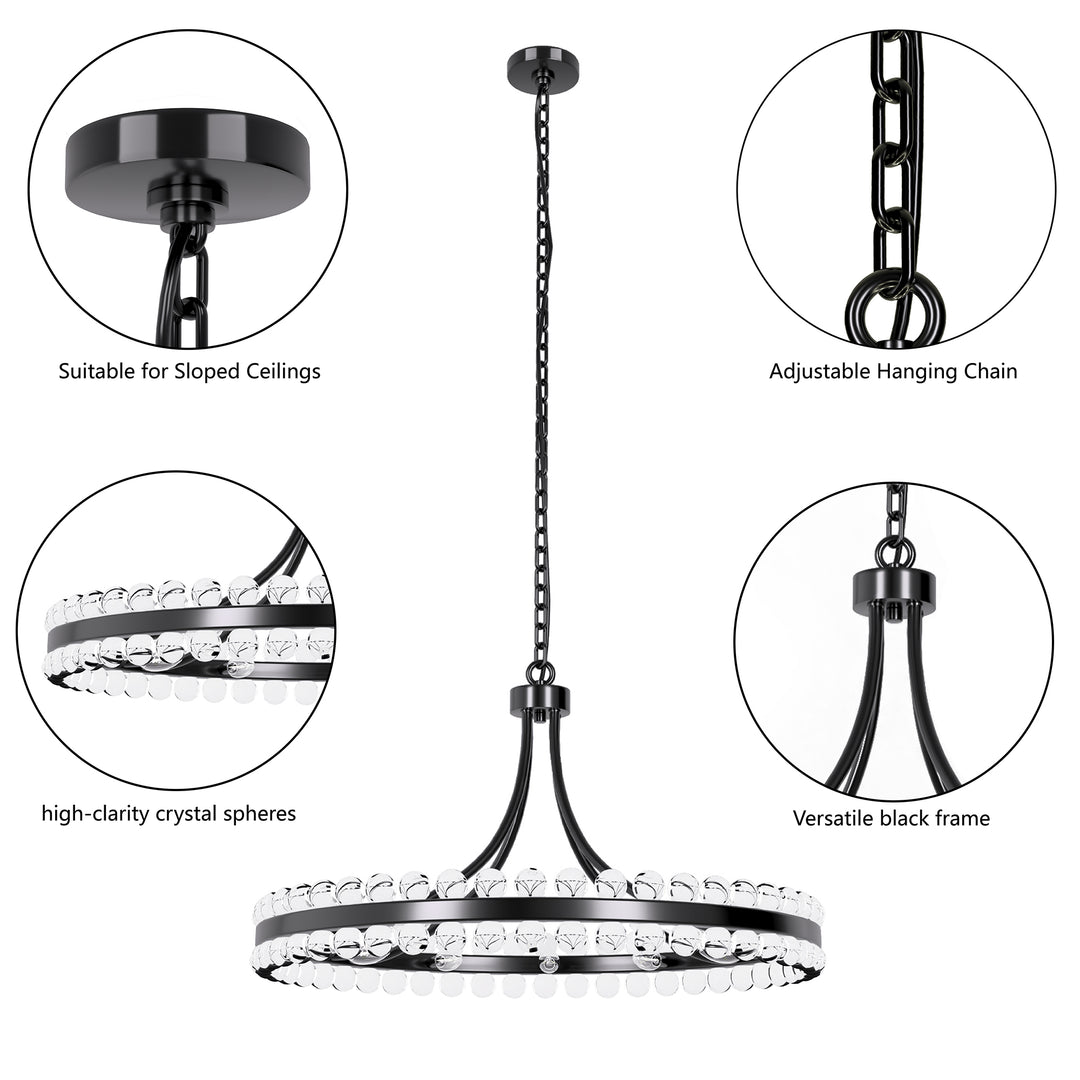 Suitable for Sloped Ceilings

Adjustable Hanging Chain

high-clarity crystal spheres

Versatile black frame