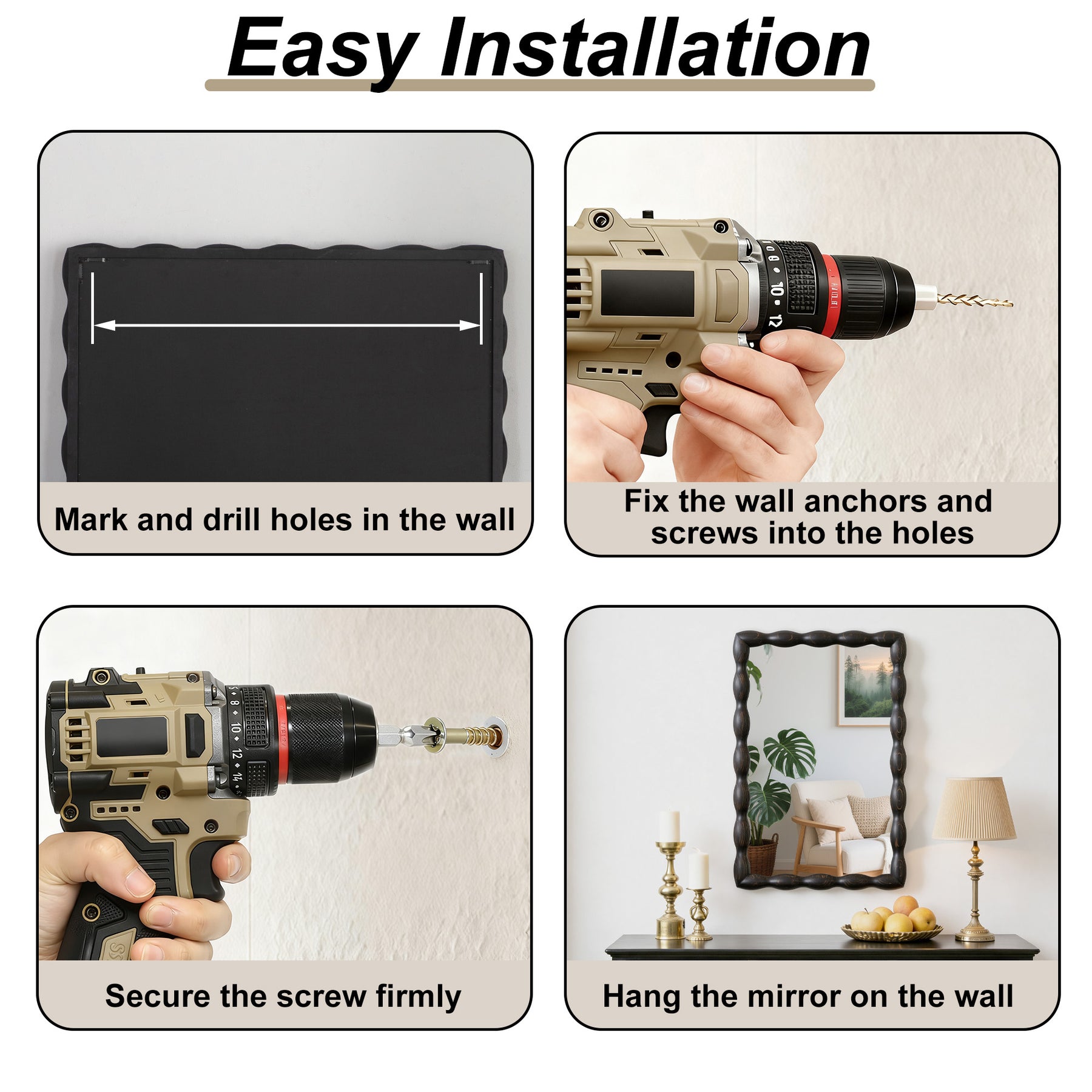 Easy Installation

Mark and drill holes in the wall

Fix the wall anchors and screws into the holes

Secure the screw firmly

Hang the mirror on the wall