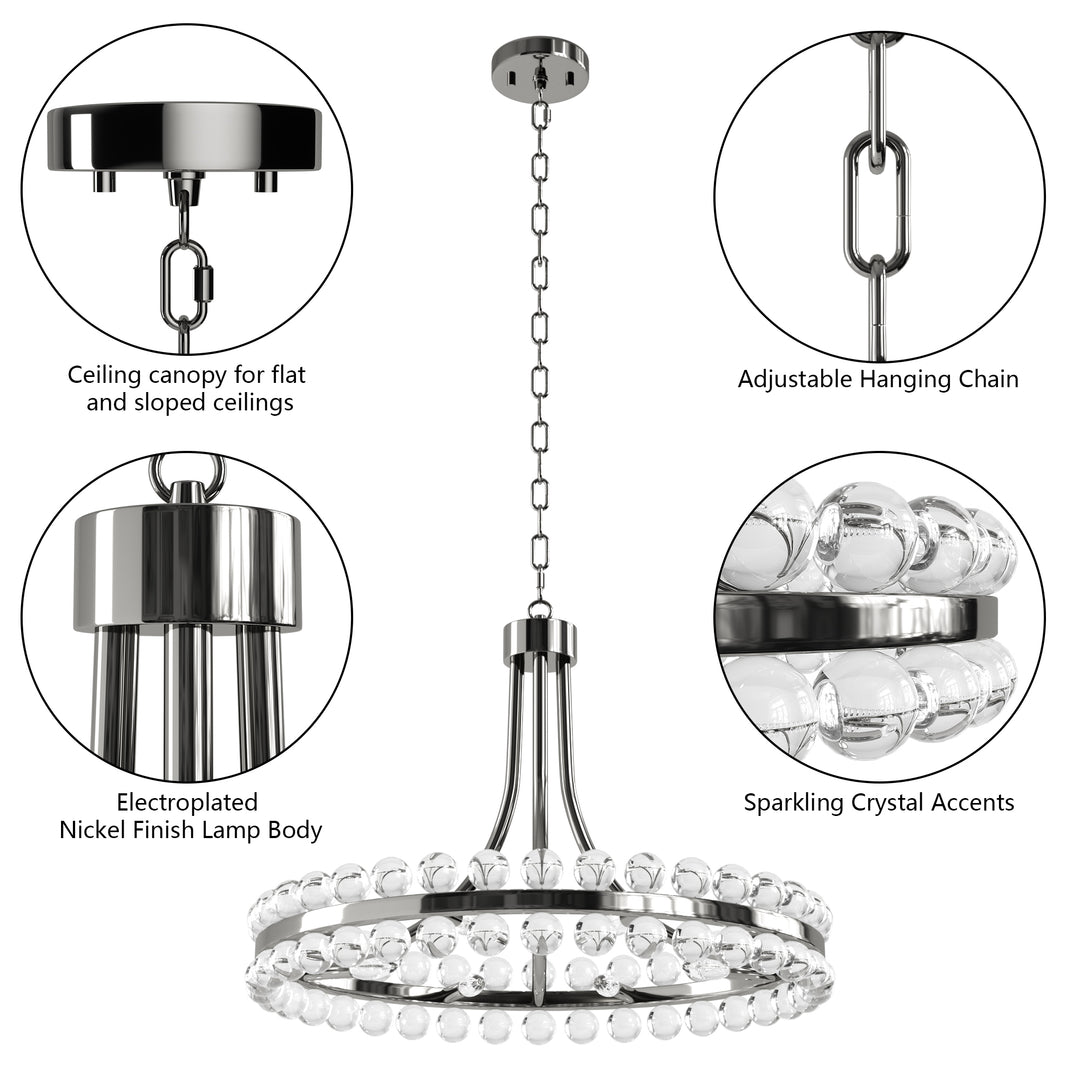 Ceiling canopy for flat and sloped ceilings

Adjustable Hanging Chain

Electroplated Nickel Finish Lamp Body

Sparkling Crystal Accents