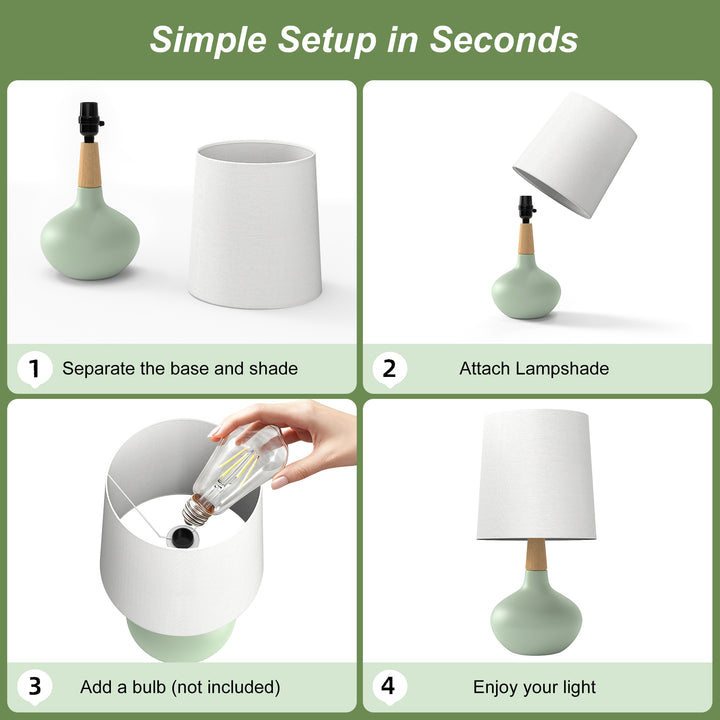 Simple Setup in Seconds

1 Separate the base and shade

2 Attach Lampshade

3 Add a bulb (not included)

4 Enjoy your light