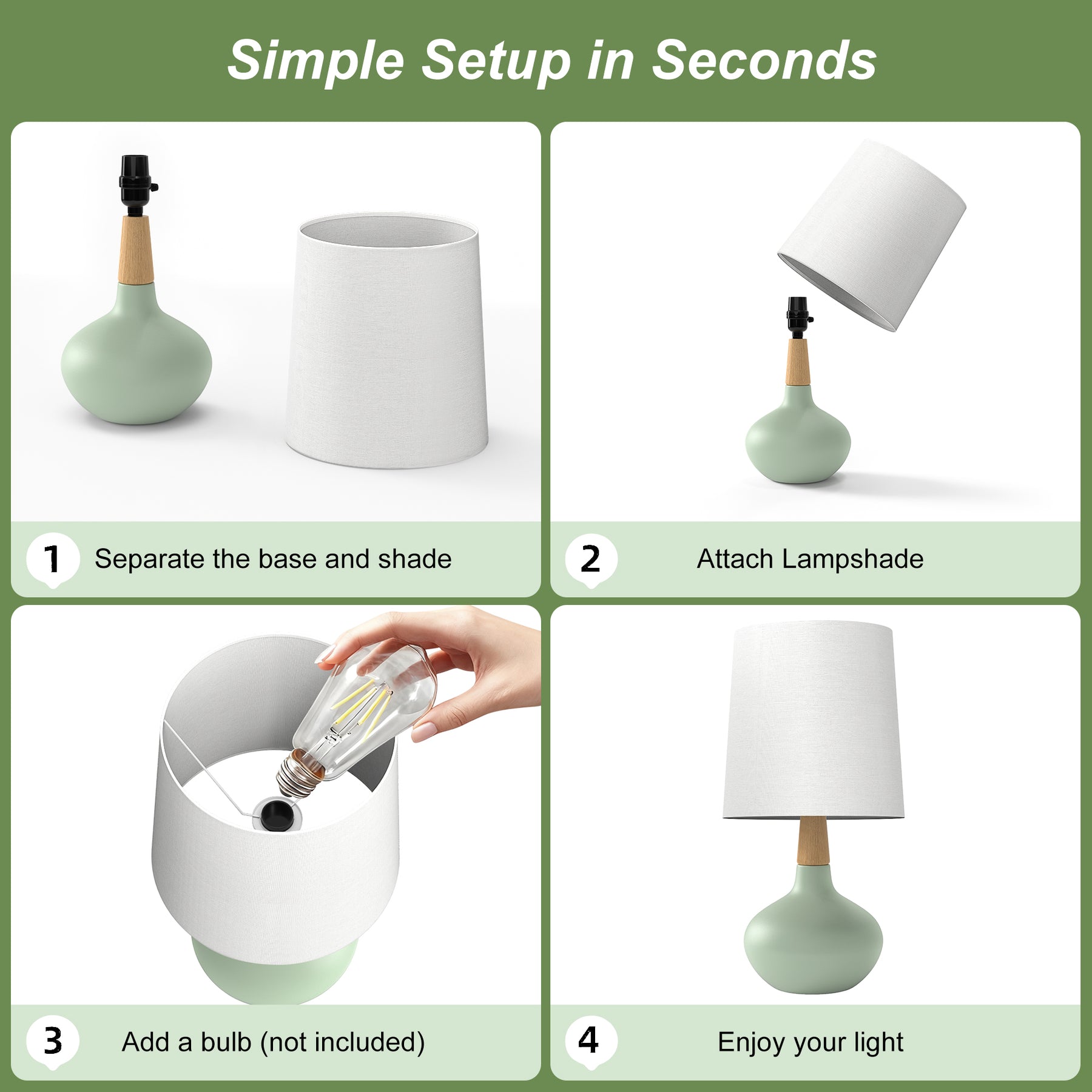 Simple Setup in Seconds

1 Separate the base and shade

2 Attach Lampshade

3 Add a bulb (not included)

4 Enjoy your light