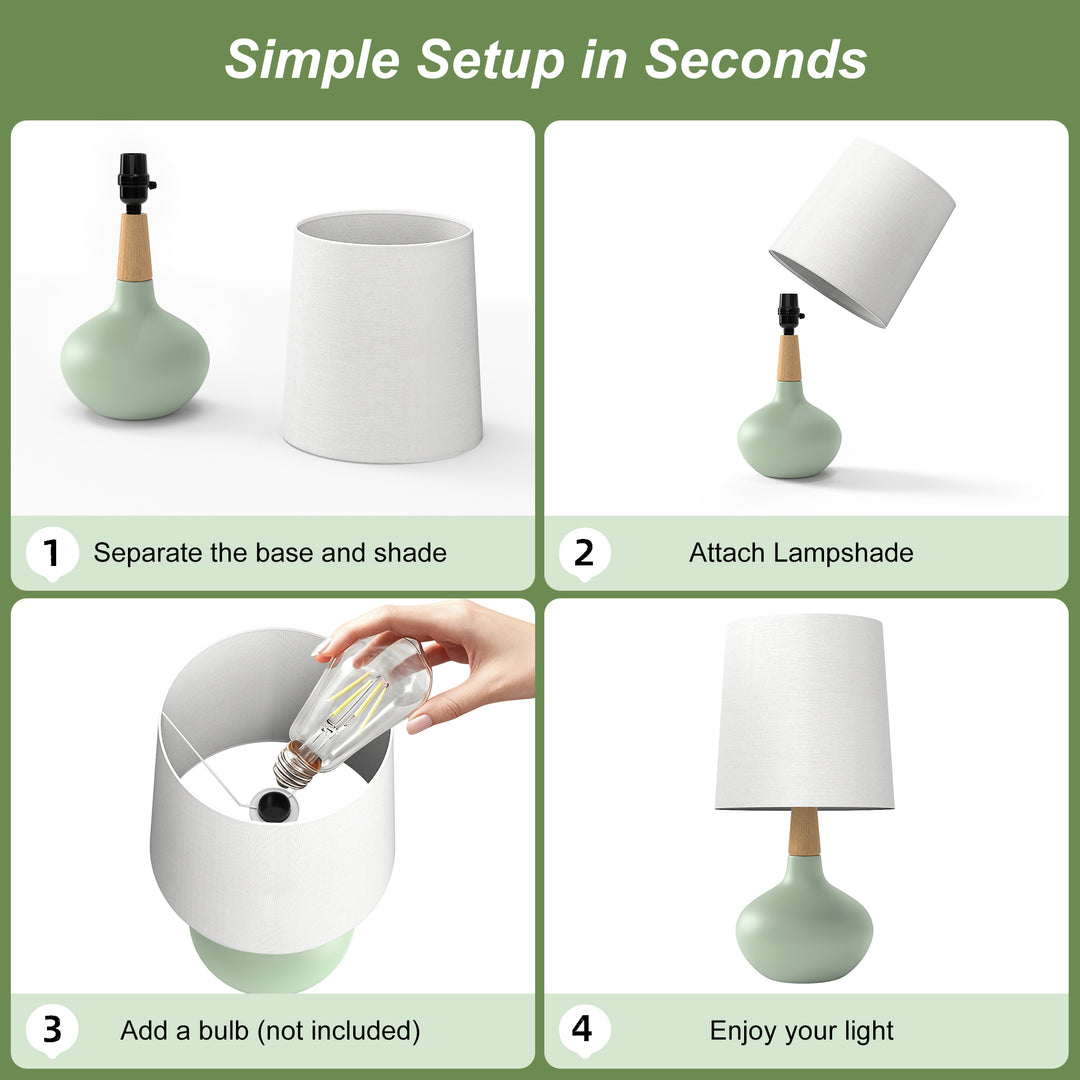 Simple Setup in Seconds

1 Separate the base and shade

2 Attach Lampshade

3 Add a bulb (not included)

4 Enjoy your light