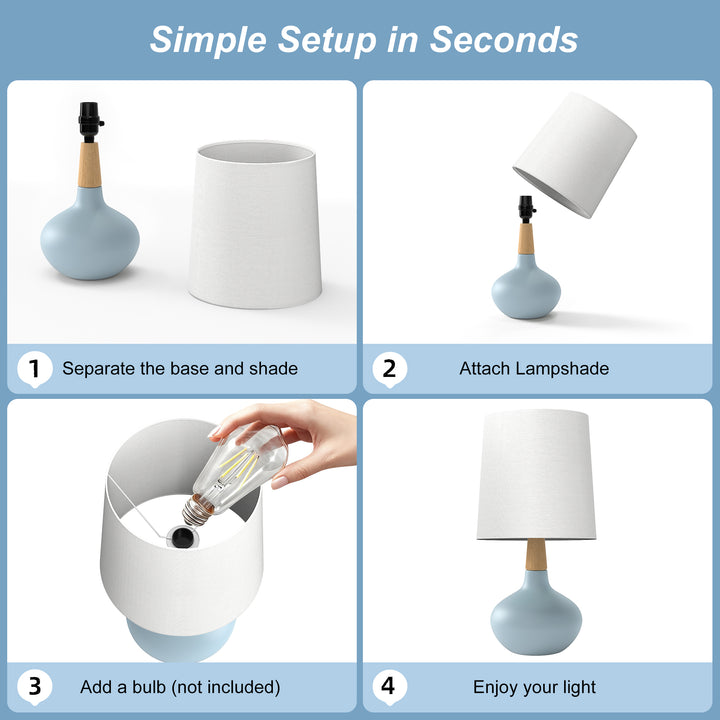 Simple Setup in Seconds

1 Separate the base and shade

2 Attach Lampshade

3 Add a bulb (not included)

4 Enjoy your light