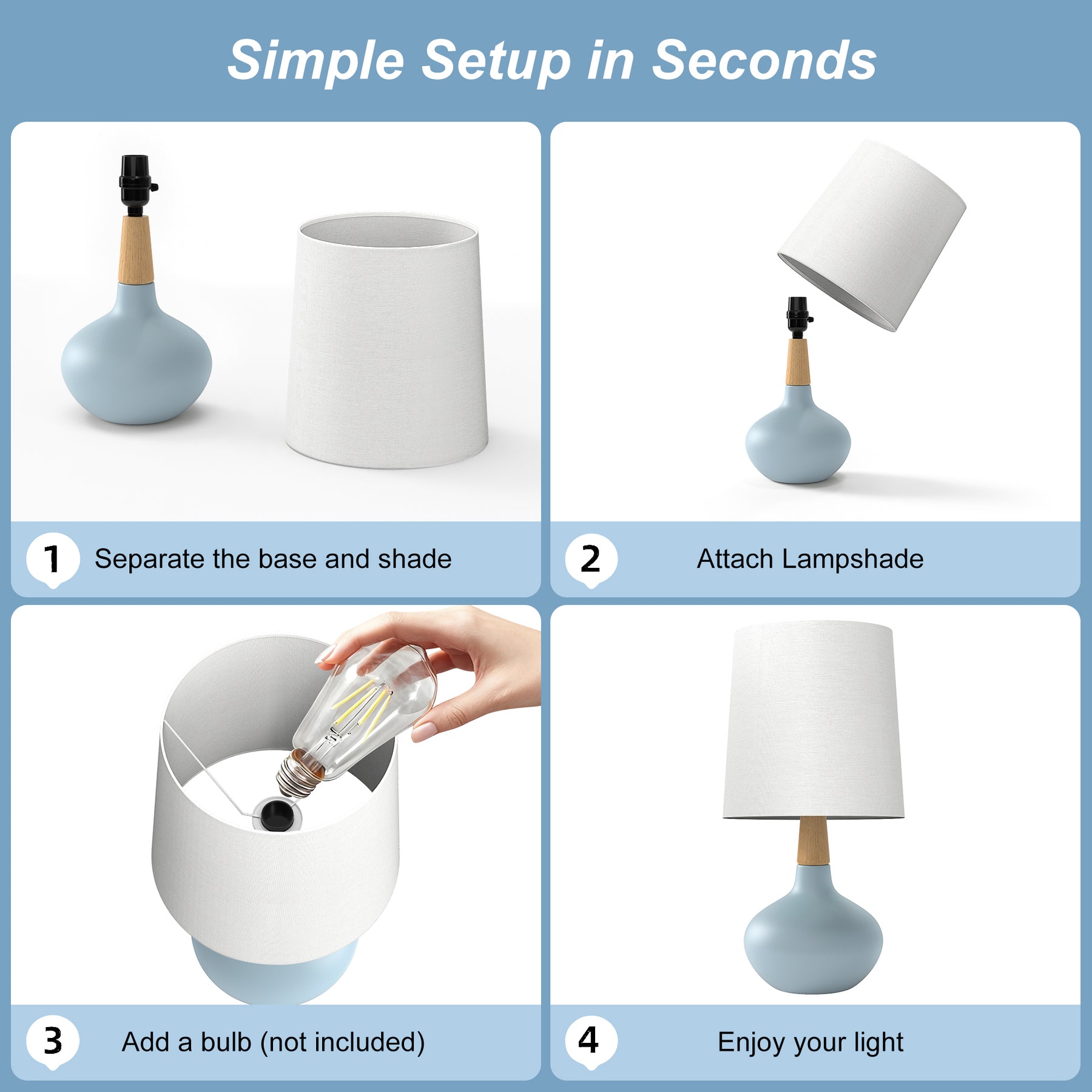 Simple Setup in Seconds

1 Separate the base and shade

2 Attach Lampshade

3 Add a bulb (not included)

4 Enjoy your light