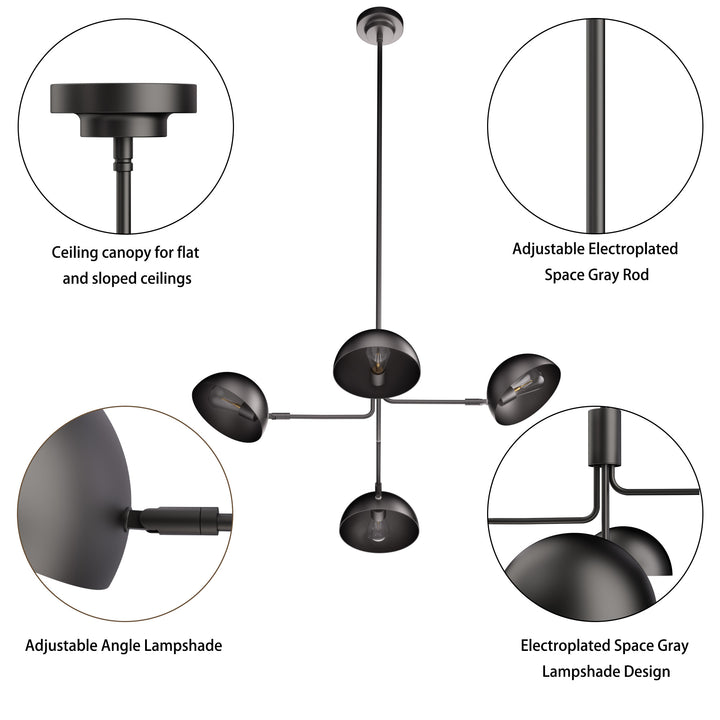 Ceiling canopy for flat and sloped ceilings

Adjustable Electroplated Space Gray Rod

Adjustable Angle Lampshade

Electroplated Space Gray Lampshade Design