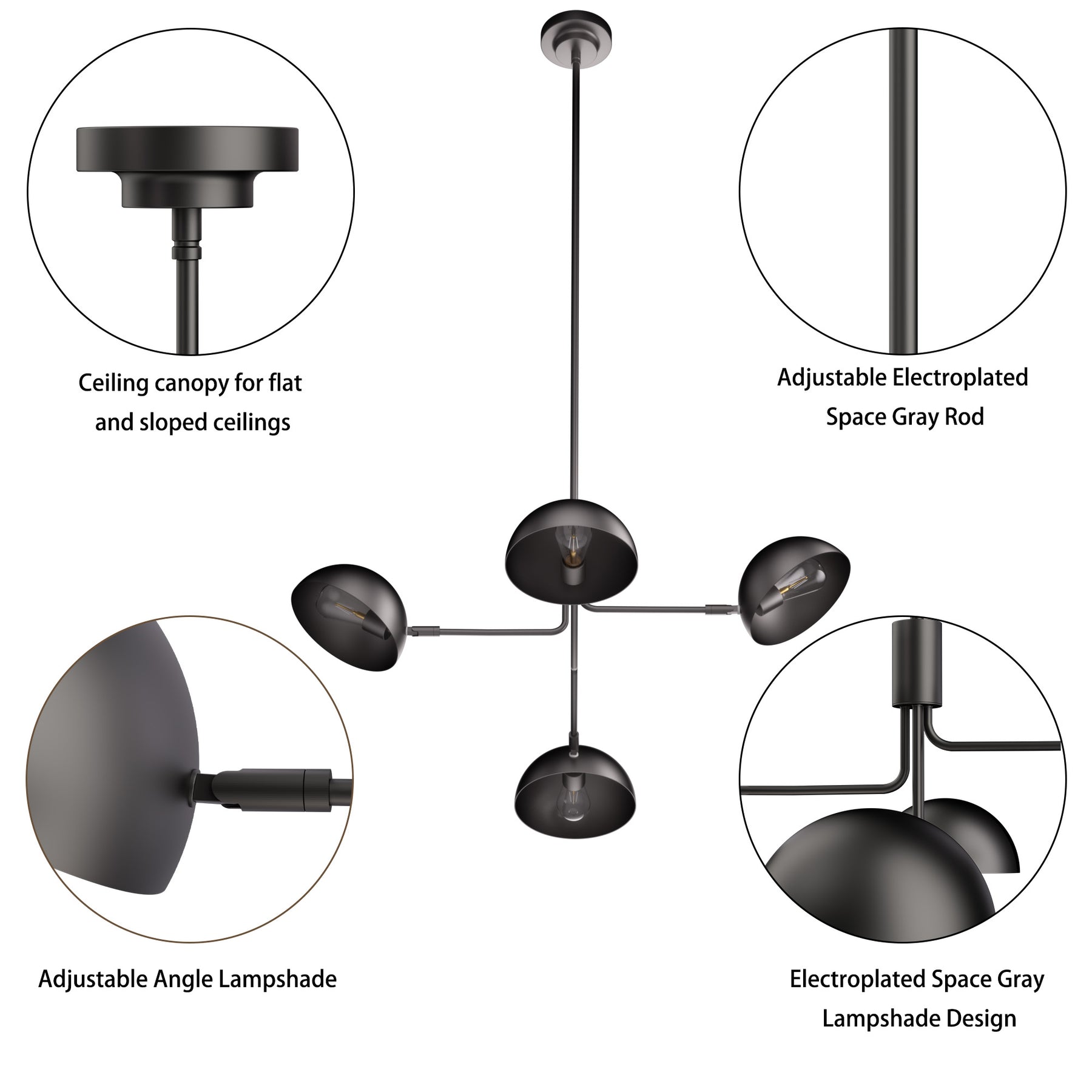 Ceiling canopy for flat and sloped ceilings

Adjustable Electroplated Space Gray Rod

Adjustable Angle Lampshade

Electroplated Space Gray Lampshade Design