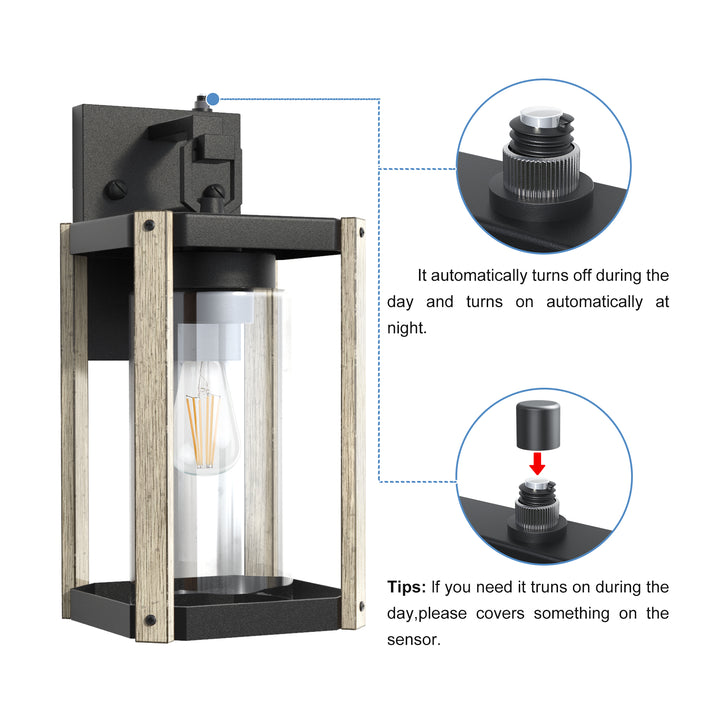 It automatically turns off during the day and turns on automatically at night.

Tips: If you need it truns on during the day,please covers something on the sensor.