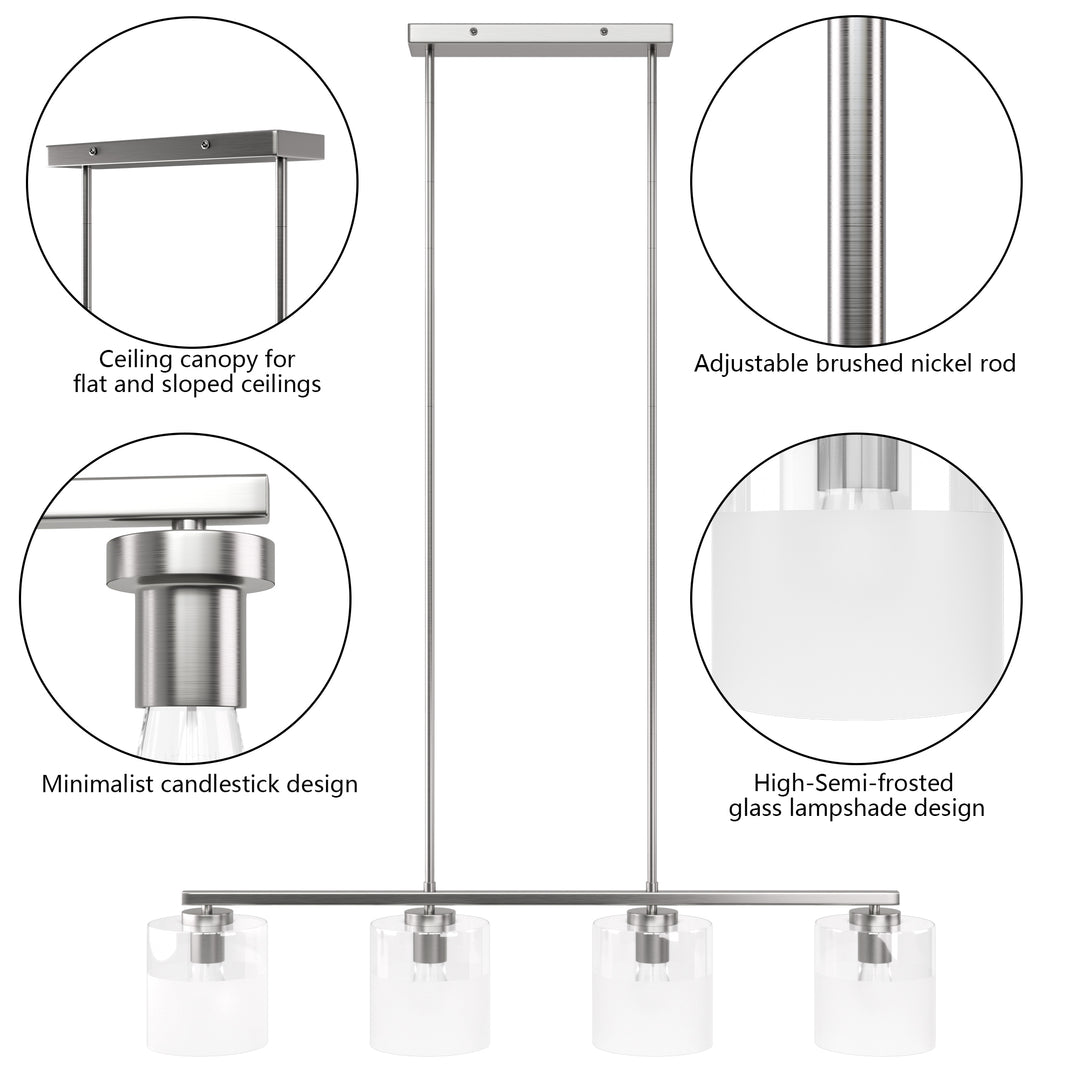 Ceiling canopy for flat and sloped ceilings

Adjustable brushed nickel rod

Minimalist candlestick design

High-Semi-frosted glass lampshade design