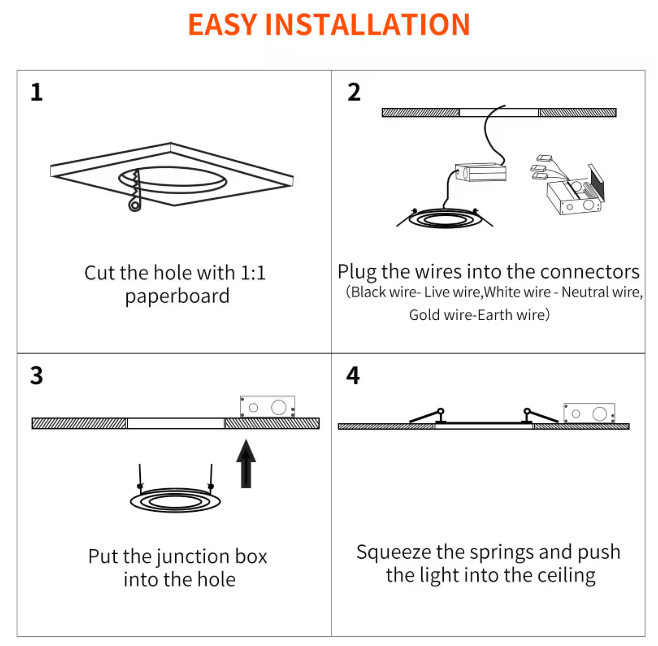 EASY INSTALLATION

1

Cut the hole with 1:1 paperboard

2

Plug the wires into the connectors
(Black wire- Live wire,White wire - Neutral wire, Gold wire-Earth wire)

3

Put the junction box into the hole

4

Squeeze the springs and push the light into the ceiling