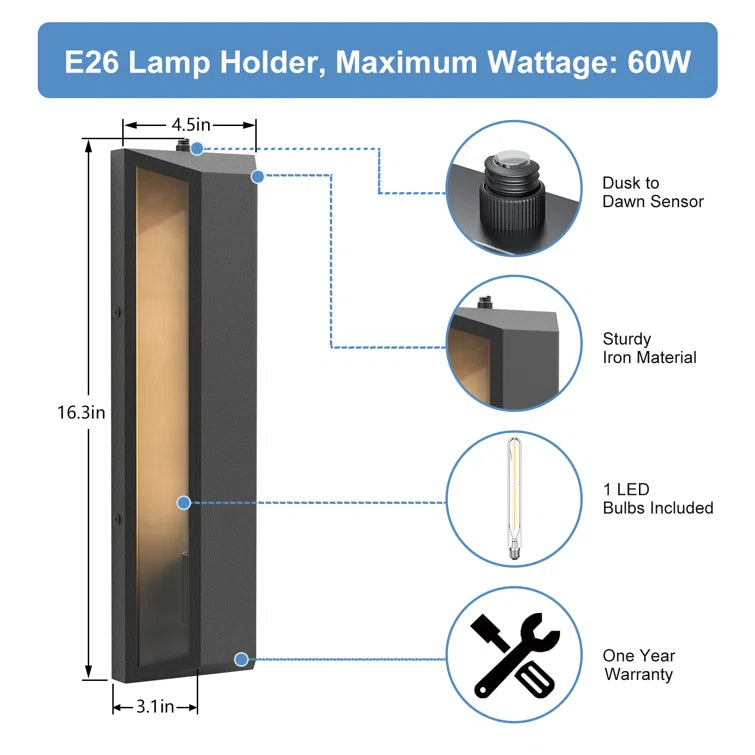 E26 Lamp Holder, Maximum Wattage: 60W

4.5in

16.3in

3.1in

Dusk to Dawn Sensor

Sturdy Iron Material

1 LED Bulbs Included

One Year Warranty