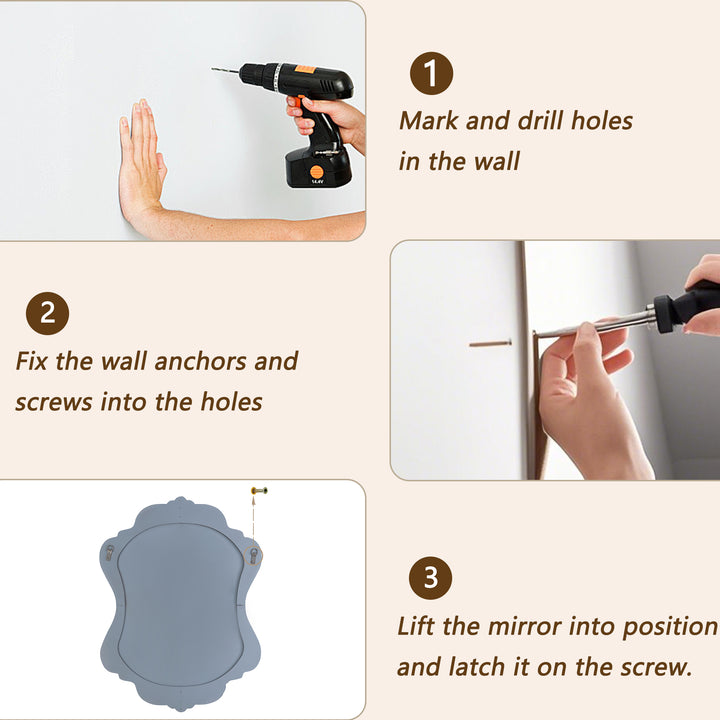 14.4V

1
Mark and drill holes in the wall

2
Fix the wall anchors and screws into the holes

3
Lift the mirror into position and latch it on the screw.