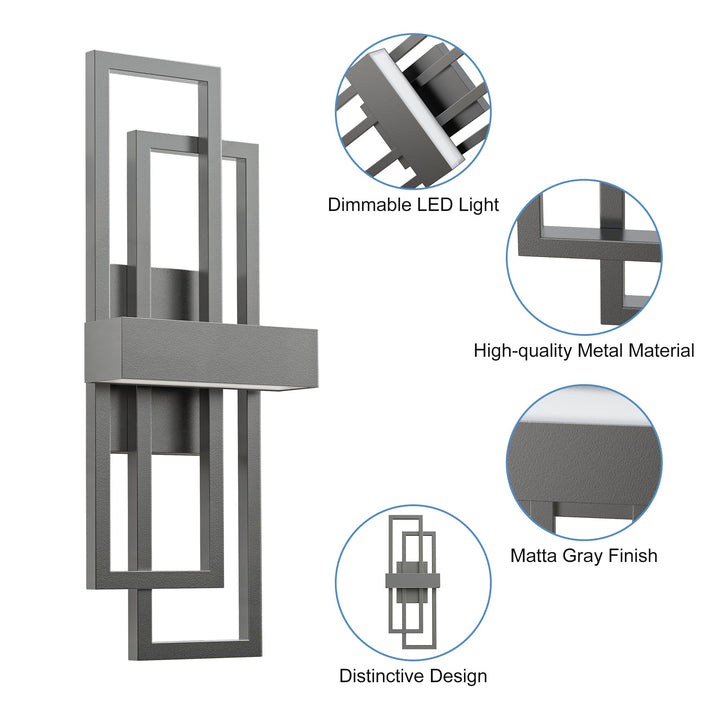 Dimmable LED Light

High-quality Metal Material

Matta Gray Finish

Distinctive Design