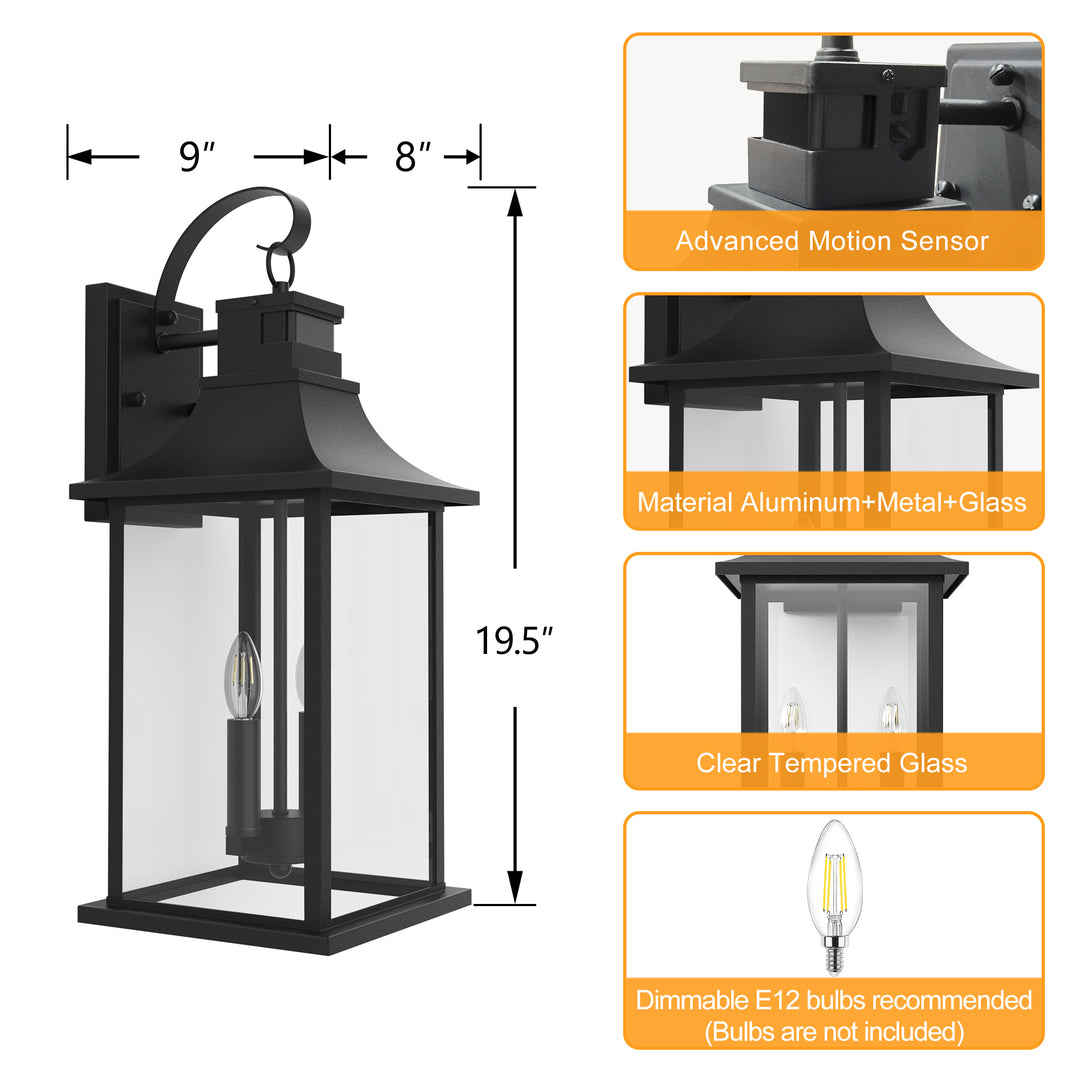 9″

8″

19.5″

Advanced Motion Sensor

Material Aluminum+Metal+Glass

Clear Tempered Glass

Dimmable E12 bulbs recommended
(Bulbs are not included)